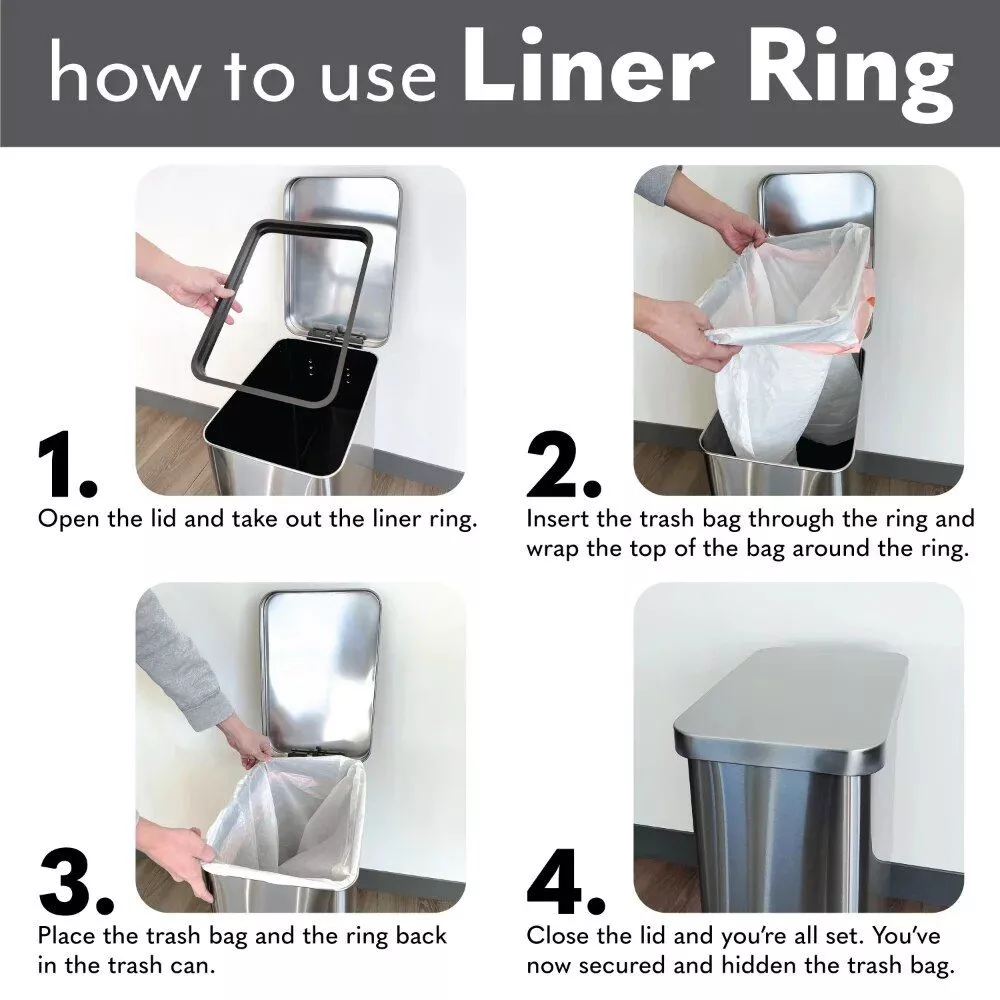 how to use Liner Ring

1.
Open the lid and take out the liner ring.

2.
Insert the trash bag through the ring and wrap the top of the bag around the ring.

3.
Place the trash bag and the ring back in the trash can.

4.
Close the lid and you're all set. You've now secured and hidden the trash bag.